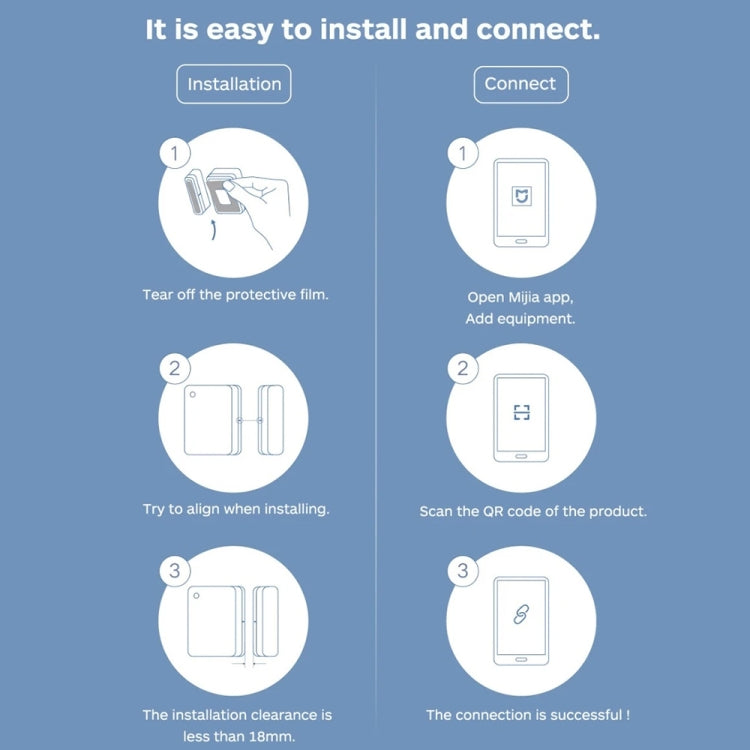 It is easy to install and connect.

Installation

1

Tear off the protective film.

2

Try to align when installing.

3

The installation clearance is less than 18mm.

Connect

1

Open Mijia app, Add equipment.

2

Scan the QR code of the product.

3

The connection is successful !