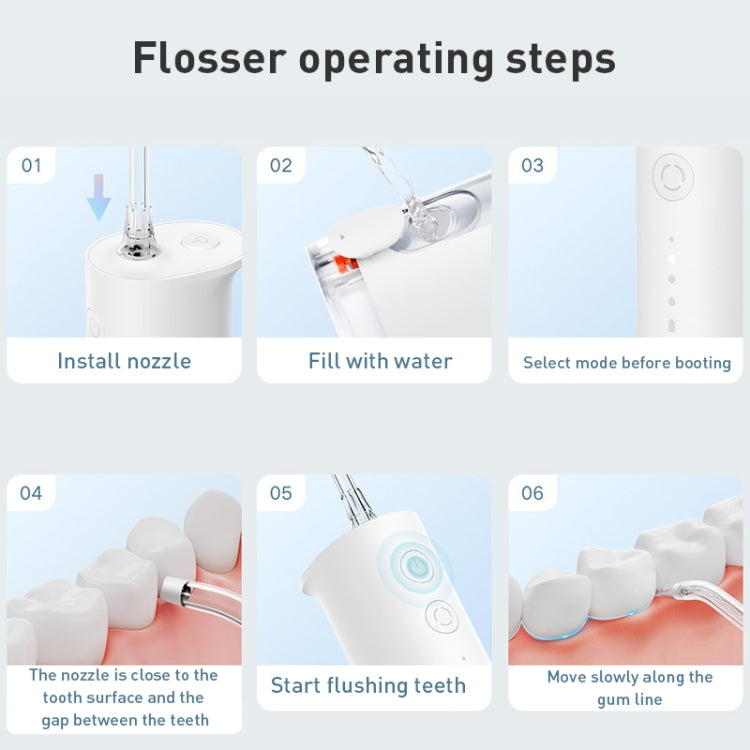 Flosser operating steps

01

Install nozzle

02

Fill with water

03

Select mode before booting

04

The nozzle is close to the tooth surface and the gap between the teeth

05

Start flushing teeth

06

Move slowly along the gum line