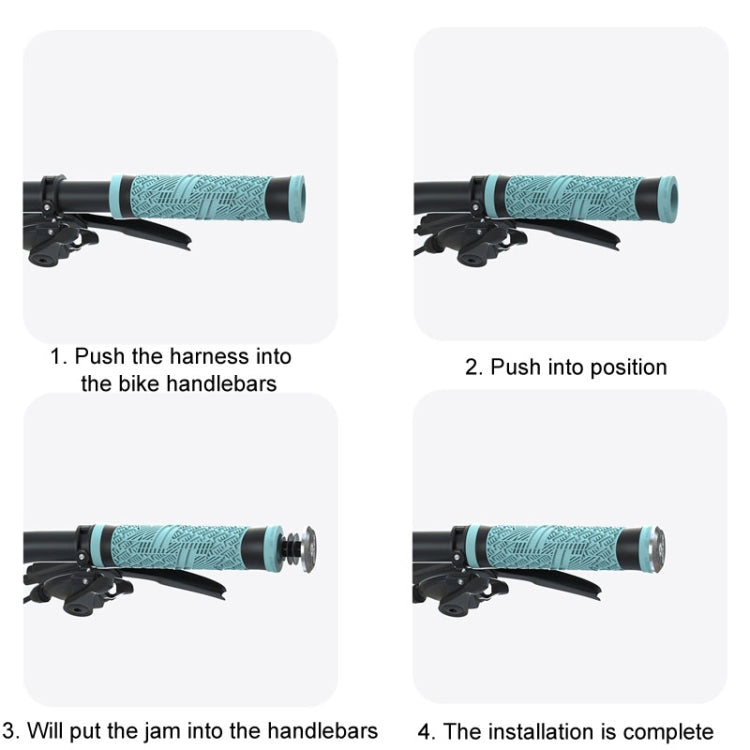 1. Push the harness into the bike handlebars

2. Push into position

3. Will put the jam into the handlebars

4. The installation is complete