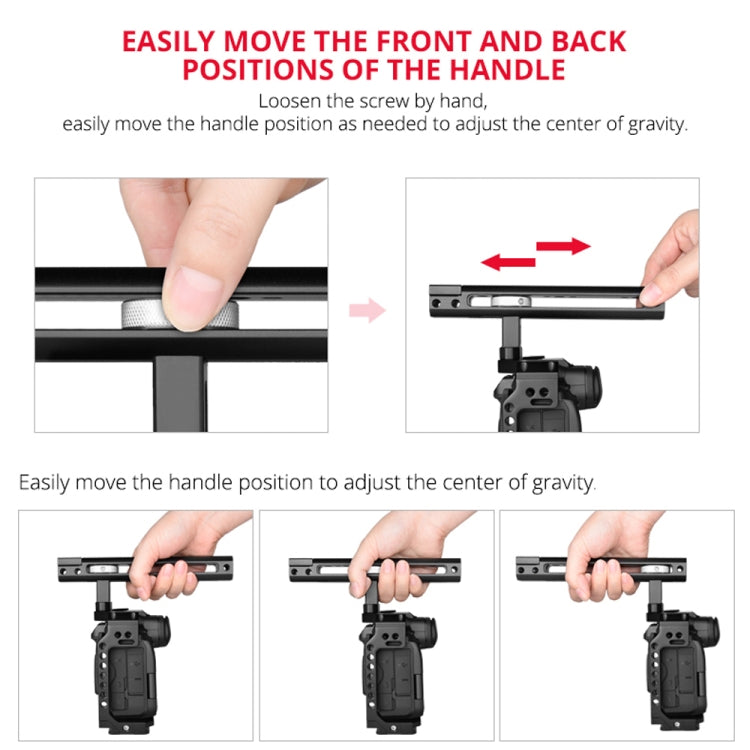 EASILY MOVE THE FRONT AND BACK POSITIONS OF THE HANDLE

Loosen the screw by hand, easily move the handle position as needed to adjust the center of gravity.

Easily move the handle position to adjust the center of gravity.