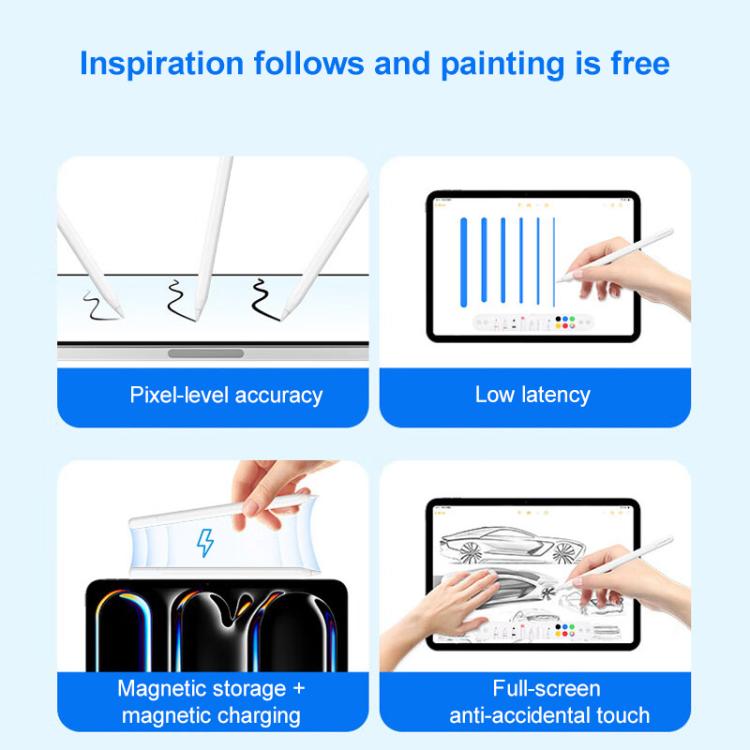 Inspiration follows and painting is free

Pixel-level accuracy

Low latency

Magnetic storage + magnetic charging

Full-screen anti-accidental touch