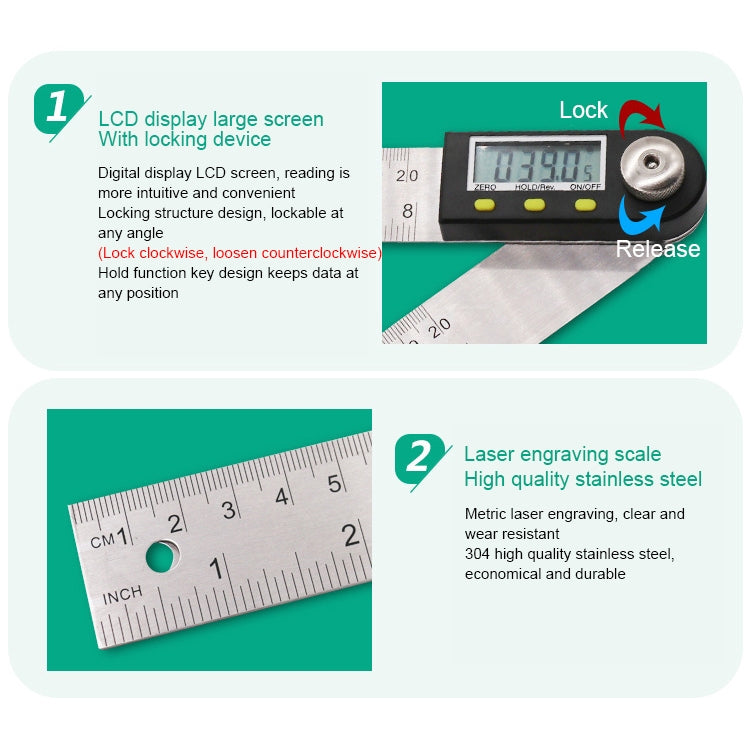 1

LCD display large screen
With locking device

Digital display LCD screen, reading is more intuitive and convenient
Locking structure design, lockable at any angle
(Lock clockwise, loosen counterclockwise)
Hold function key design keeps data at any position

Lock

20
8
039.05
ZERO HOLD/Rev. ON/OFF
Release
20

CM 1 2 3 4 5
INCH 1 2

2

Laser engraving scale
High quality stainless steel

Metric laser engraving, clear and wear resistant
304 high quality stainless steel, economical and durable