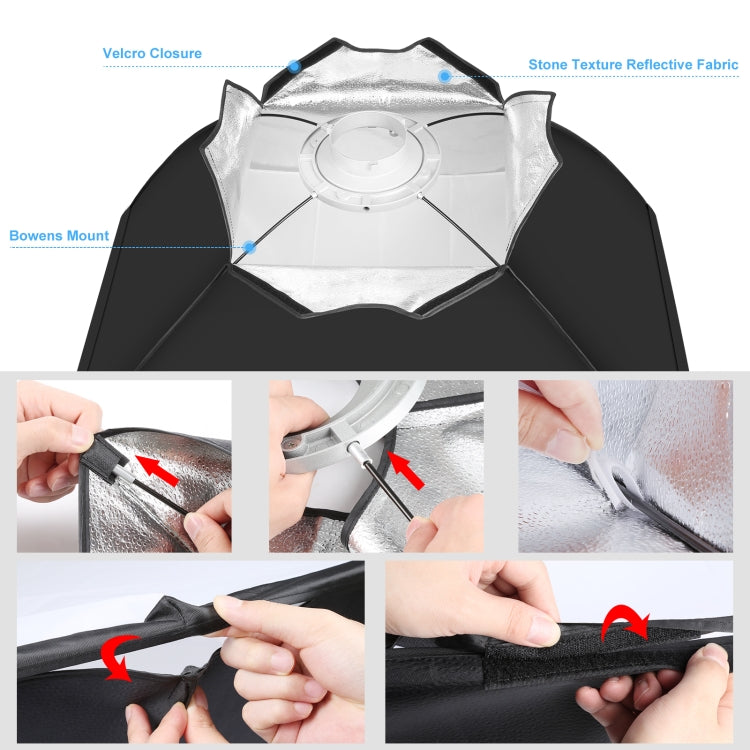 Velcro Closure

Stone Texture Reflective Fabric

Bowens Mount