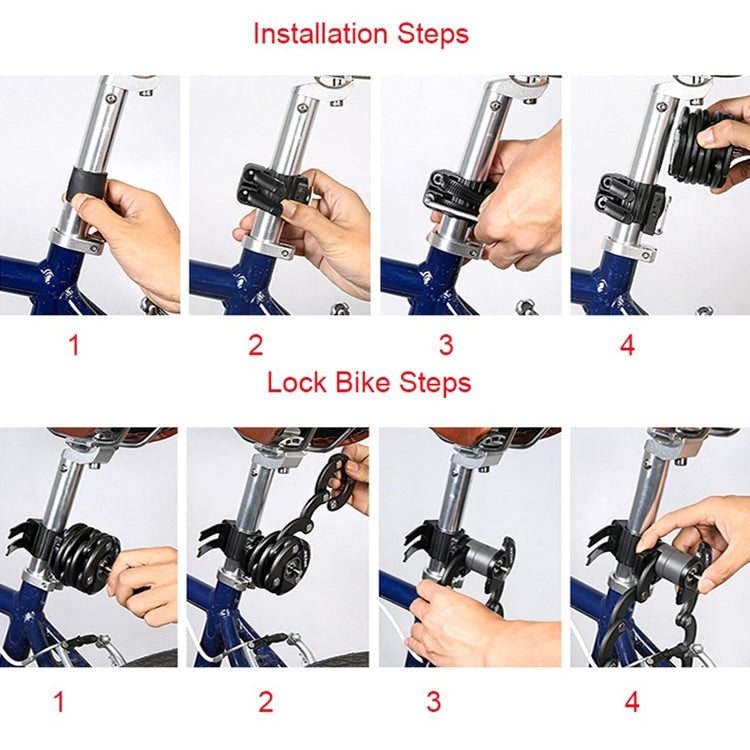 Installation Steps

1
2
3
4

Lock Bike Steps

1
2
3
4