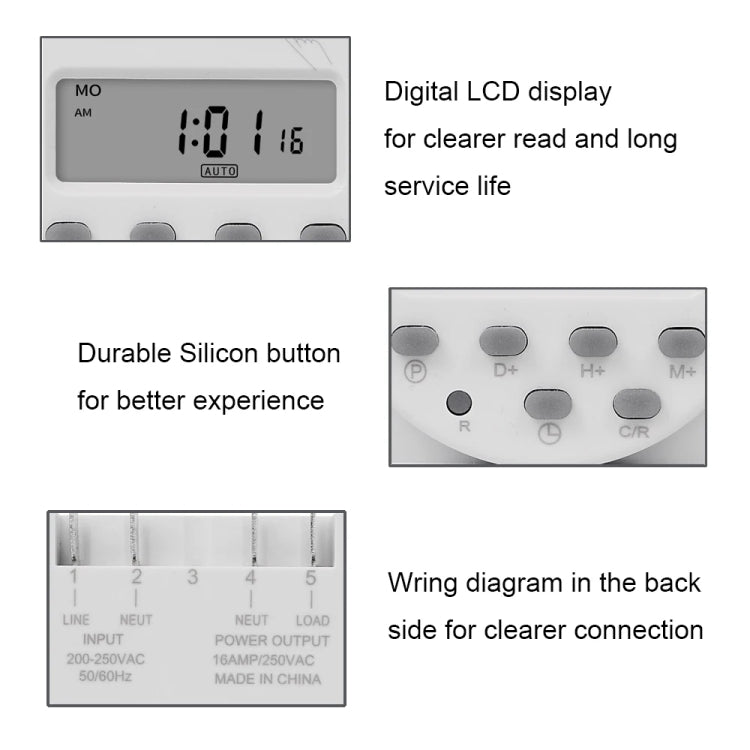 MO
AM
1:01 16
AUTO

Digital LCD display for clearer read and long service life

Durable Silicon button for better experience

P D+ H+ M+
R C/R

1 2 3 4 5
LINE NEUT NEUT LOAD
INPUT
200-250VAC
50/60Hz
POWER OUTPUT
16AMP/250VAC
MADE IN CHINA

Wring diagram in the back side for clearer connection