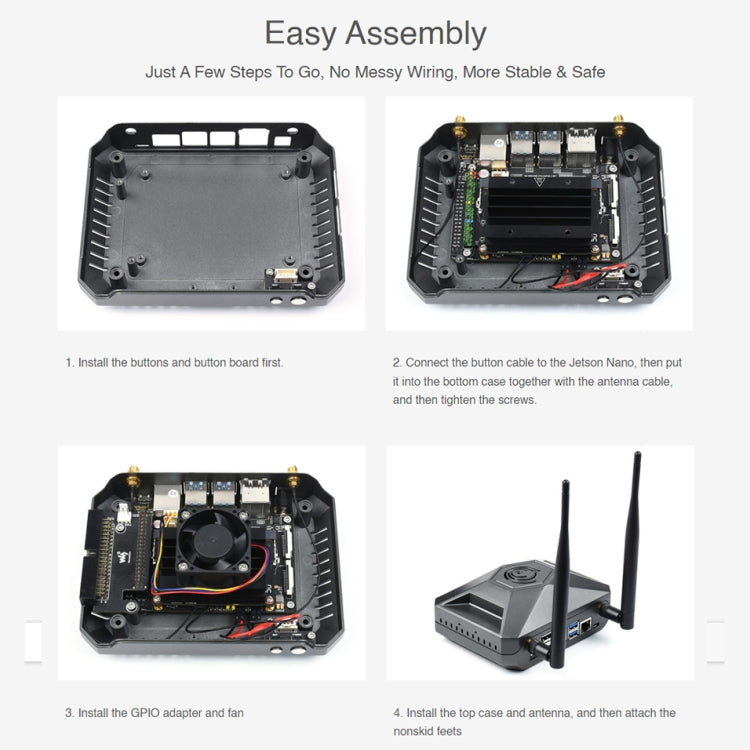 Easy Assembly

Just A Few Steps To Go, No Messy Wiring, More Stable & Safe

1. Install the buttons and button board first.

2. Connect the button cable to the Jetson Nano, then put it into the bottom case together with the antenna cable, and then tighten the screws.

3. Install the GPIO adapter and fan

4. Install the top case and antenna, and then attach the nonskid feets